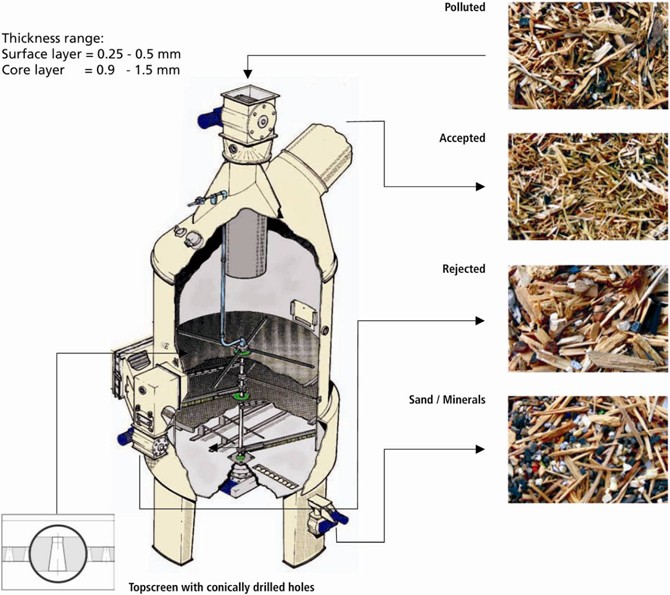 Thickness range:
Surface layer = 0.25 - 0.5 mm
Core layer = 0.9 - 1.5 mm

Polluted

Accepted

Rejected

Sand / Minerals

Topscreen with conically drilled holes